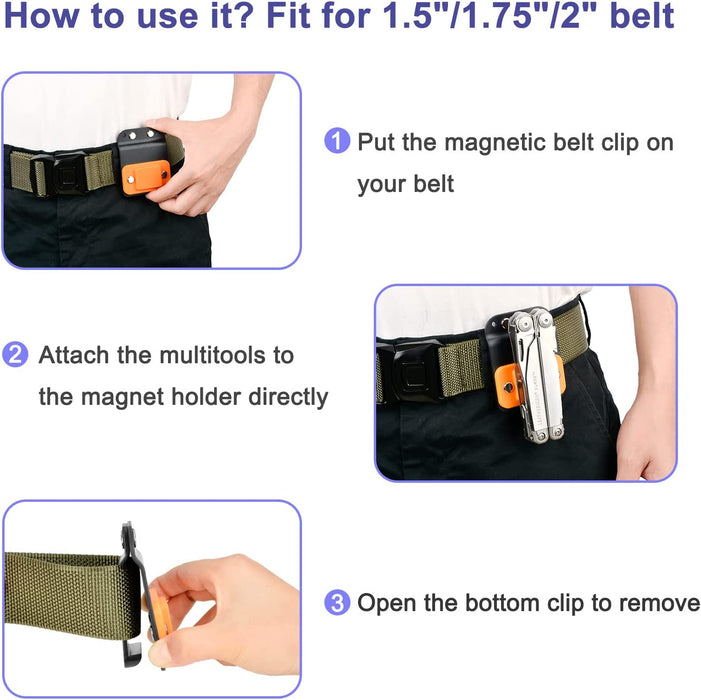 How to use it? Fit for 1.5"/1.75"/2" belt

1 Put the magnetic belt clip on your belt

2 Attach the multitools to the magnet holder directly

3 Open the bottom clip to remove