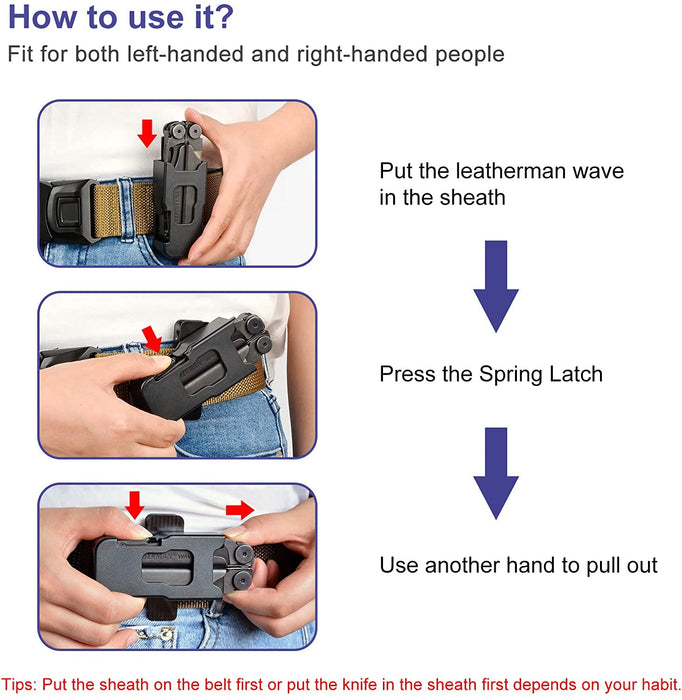 How to use it?
Fit for both left-handed and right-handed people

Put the leatherman wave in the sheath

Press the Spring Latch

Use another hand to pull out

Tips: Put the sheath on the belt first or put the knife in the sheath first depends on your habit.