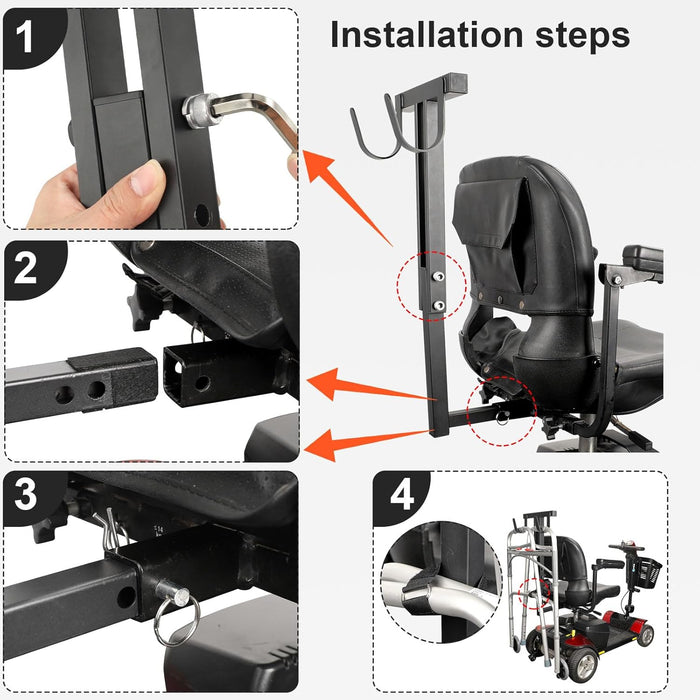 Installation steps

1

2

3

4