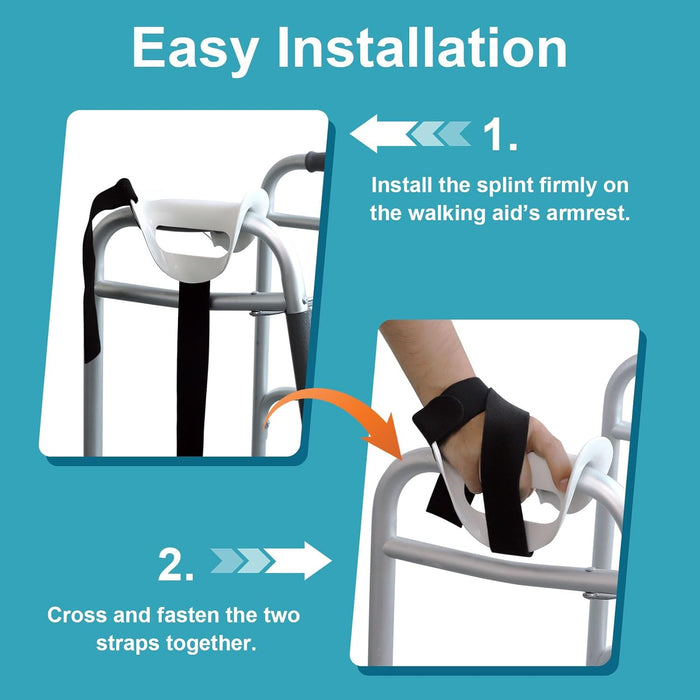 Easy Installation

1.

Install the splint firmly on the walking aid's armrest.

2.

Cross and fasten the two straps together.