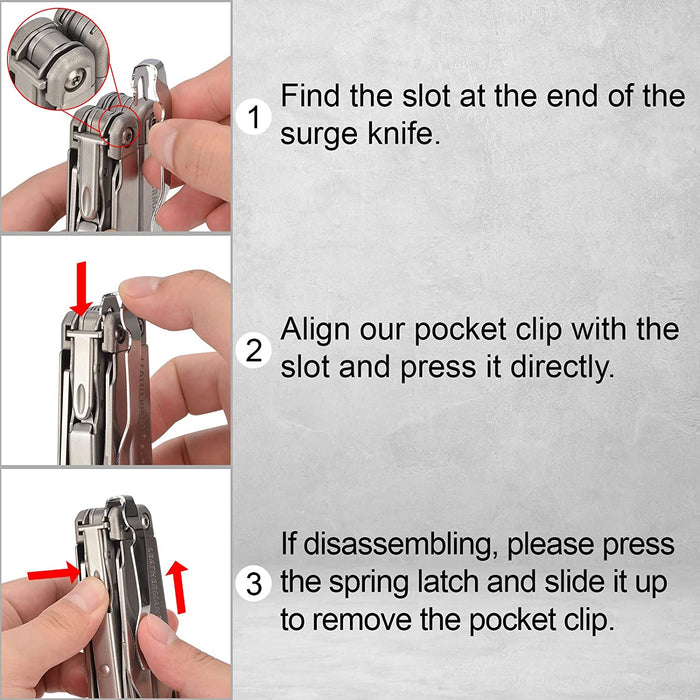 1 Find the slot at the end of the surge knife.

2 Align our pocket clip with the slot and press it directly.

3 If disassembling, please press the spring latch and slide it up to remove the pocket clip.